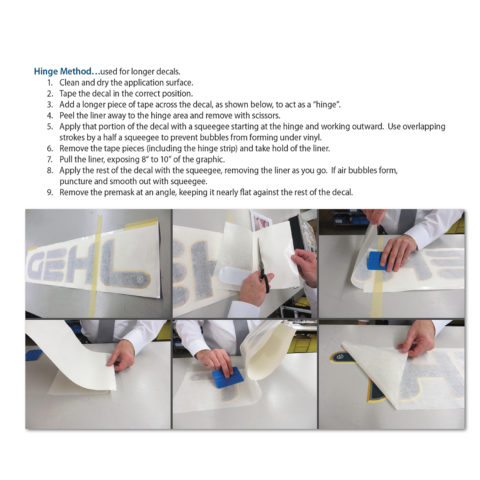 Hinge Method…used for longer decals.

1. Clean and dry the application surface.
2. Tape the decal in the correct position.
3. Add a longer piece of tape across the decal, as shown below, to act as a "hinge".
4. Peel the liner away to the hinge area and remove with scissors.
5. Apply that portion of the decal with a squeegee starting at the hinge and working outward. Use overlapping strokes by a half a squeegee to prevent bubbles from forming under vinyl.
6. Remove the tape pieces (including the hinge strip) and take hold of the liner.
7. Pull the liner, exposing 8" to 10" of the graphic.
8. Apply the rest of the decal with the squeegee, removing the liner as you go. If air bubbles form, puncture and smooth out with squeegee.
9. Remove the premask at an angle, keeping it nearly flat against the rest of the decal.

GEHL